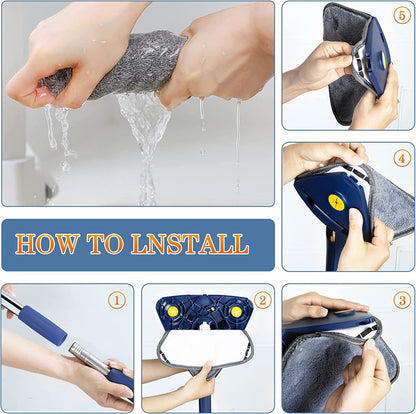 5

4

HOW TO LNSTALL

1

2

3