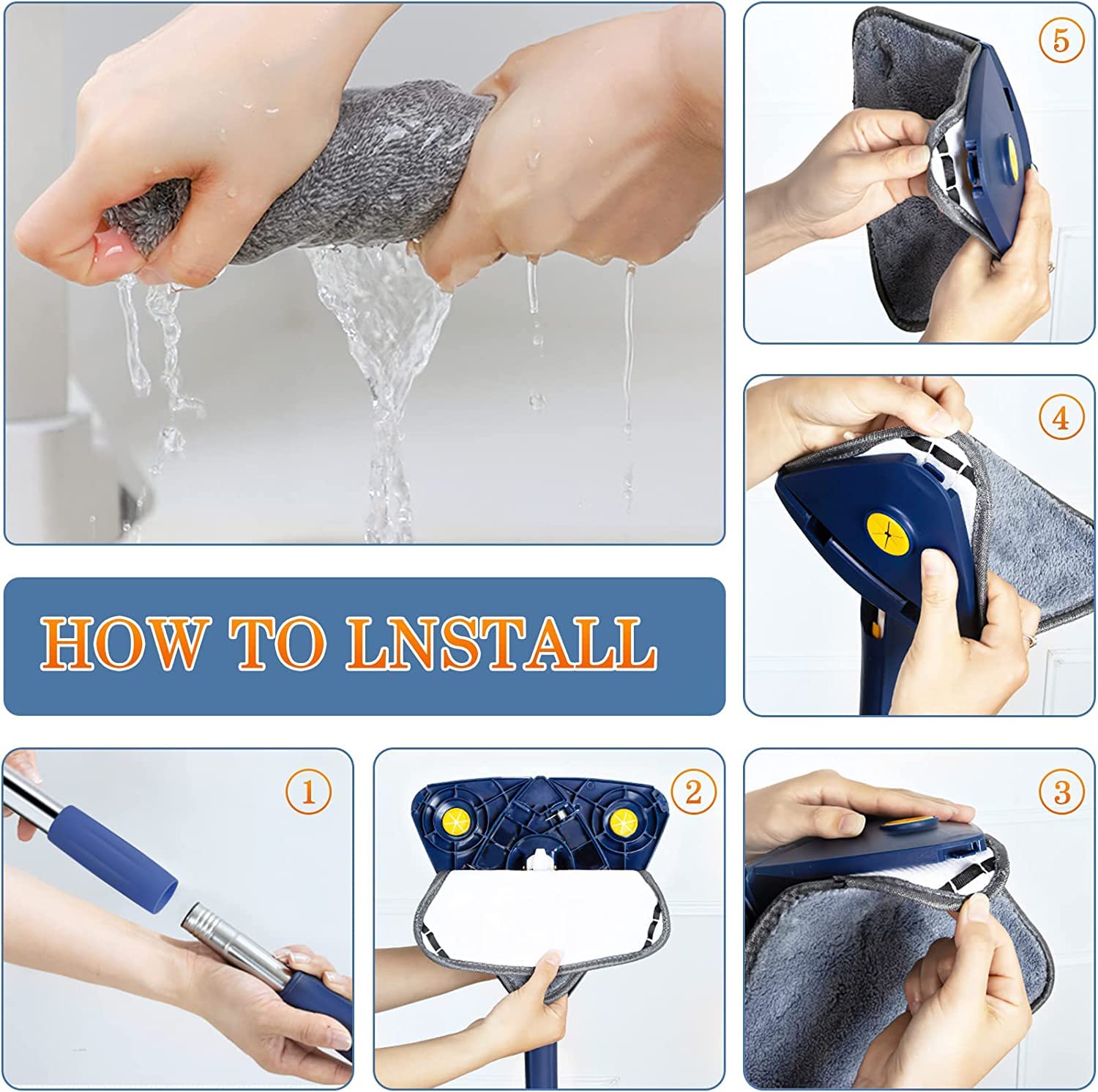 5

4

HOW TO LNSTALL

1

2

3