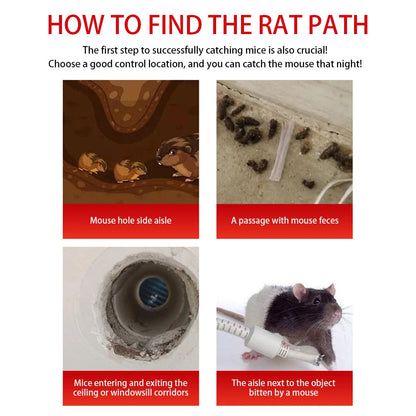 HOW TO FIND THE RAT PATH

The first step to successfully catching mice is also crucial!
Choose a good control location, and you can catch the mouse that night!

Mouse hole side aisle

A passage with mouse feces

Mice entering and exiting the ceiling or windowsill corridors

The aisle next to the object bitten by a mouse