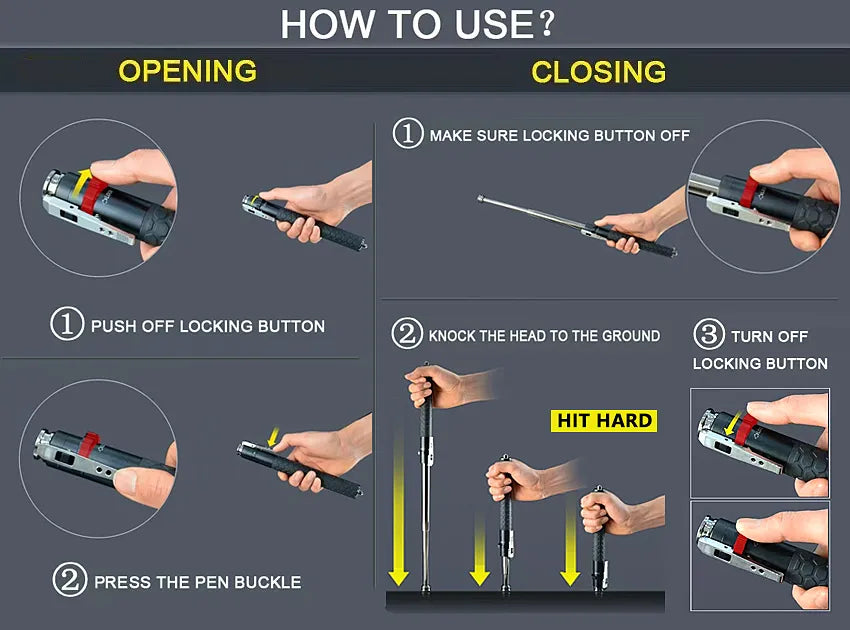 HOW TO USE?

OPENING

① PUSH OFF LOCKING BUTTON

② PRESS THE PEN BUCKLE

CLOSING

① MAKE SURE LOCKING BUTTON OFF

② KNOCK THE HEAD TO THE GROUND

HIT HARD

③ TURN OFF LOCKING BUTTON