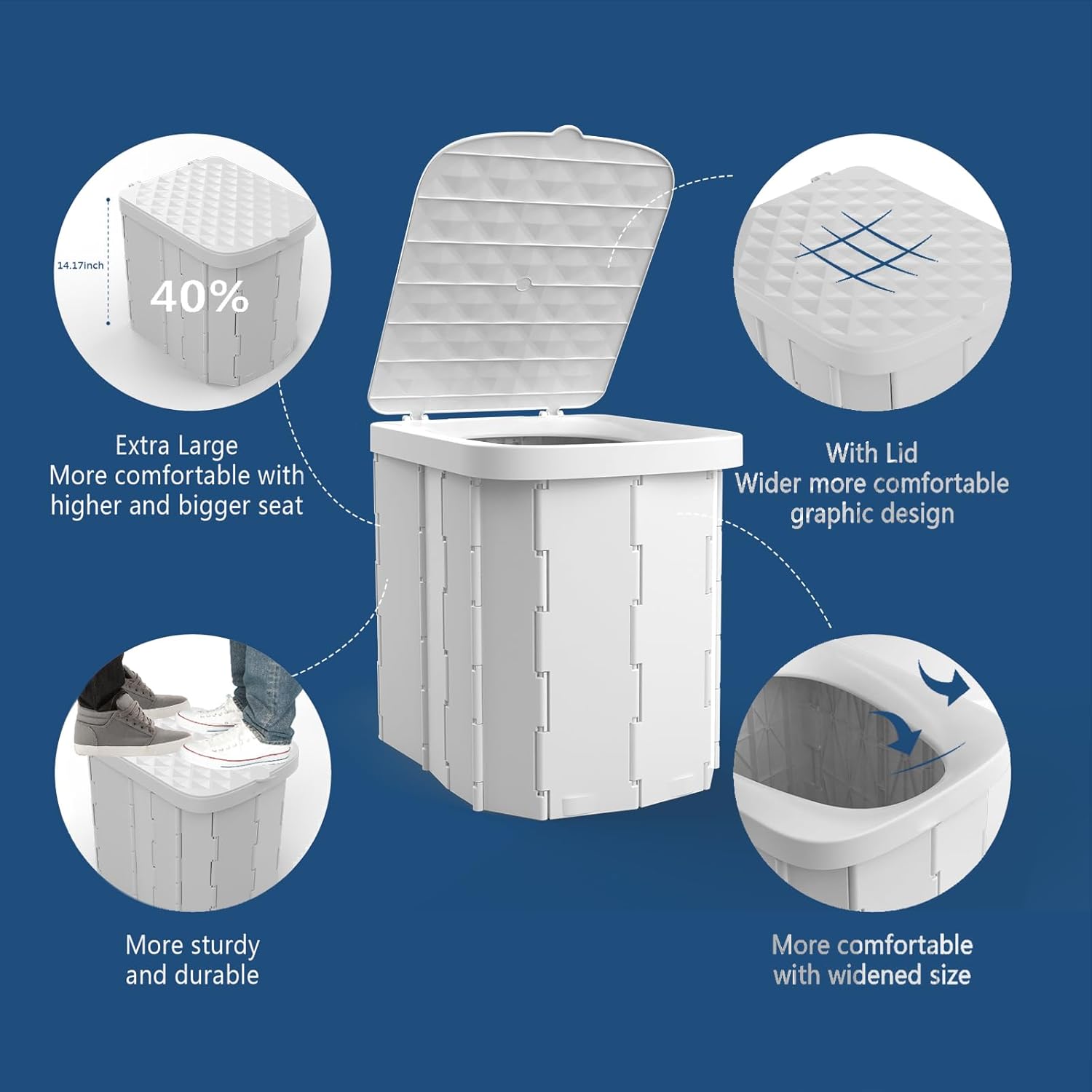 14.17inch

40%

Extra Large
More comfortable with higher and bigger seat

With Lid
Wider more comfortable graphic design

More sturdy and durable

More comfortable with widened size