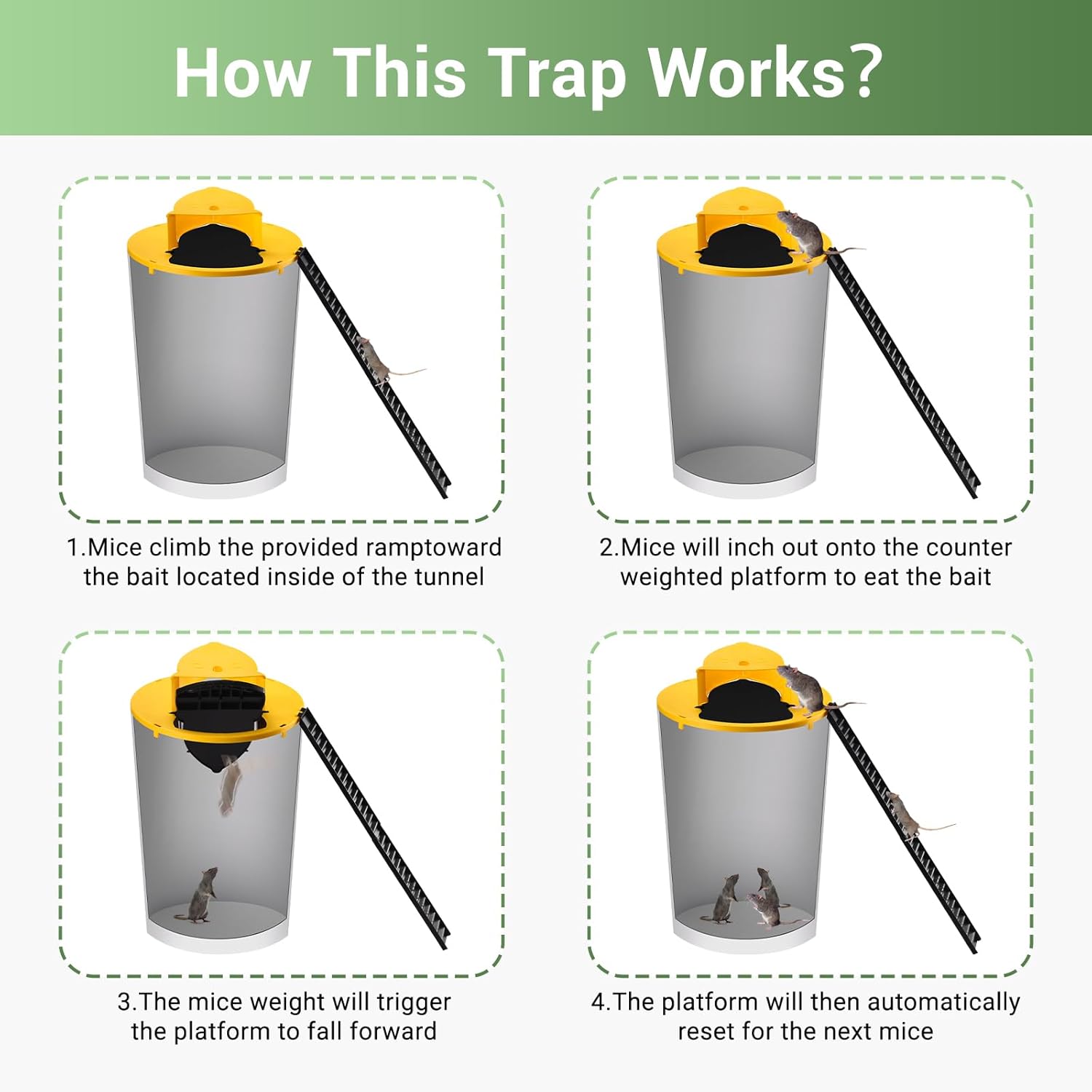 How This Trap Works?

1.Mice climb the provided ramptoward the bait located inside of the tunnel

2.Mice will inch out onto the counter weighted platform to eat the bait

3.The mice weight will trigger the platform to fall forward

4.The platform will then automatically reset for the next mice