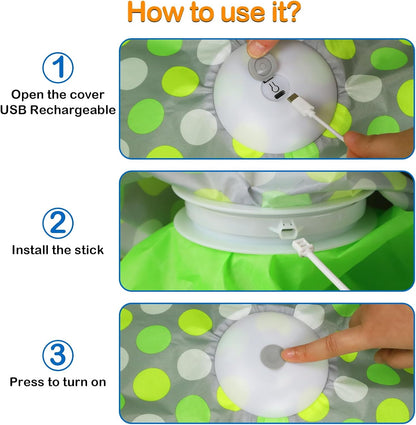 How to use it?

1
Open the cover
USB Rechargeable

2
Install the stick

3
Press to turn on