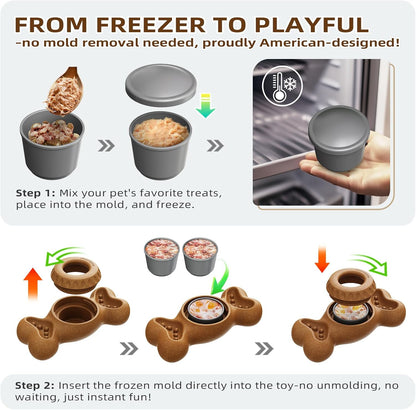 FROM FREEZER TO PLAYFUL
-no mold removal needed, proudly American-designed!

Step 1: Mix your pet's favorite treats, place into the mold, and freeze.

Step 2: Insert the frozen mold directly into the toy-no unmolding, no waiting, just instant fun!