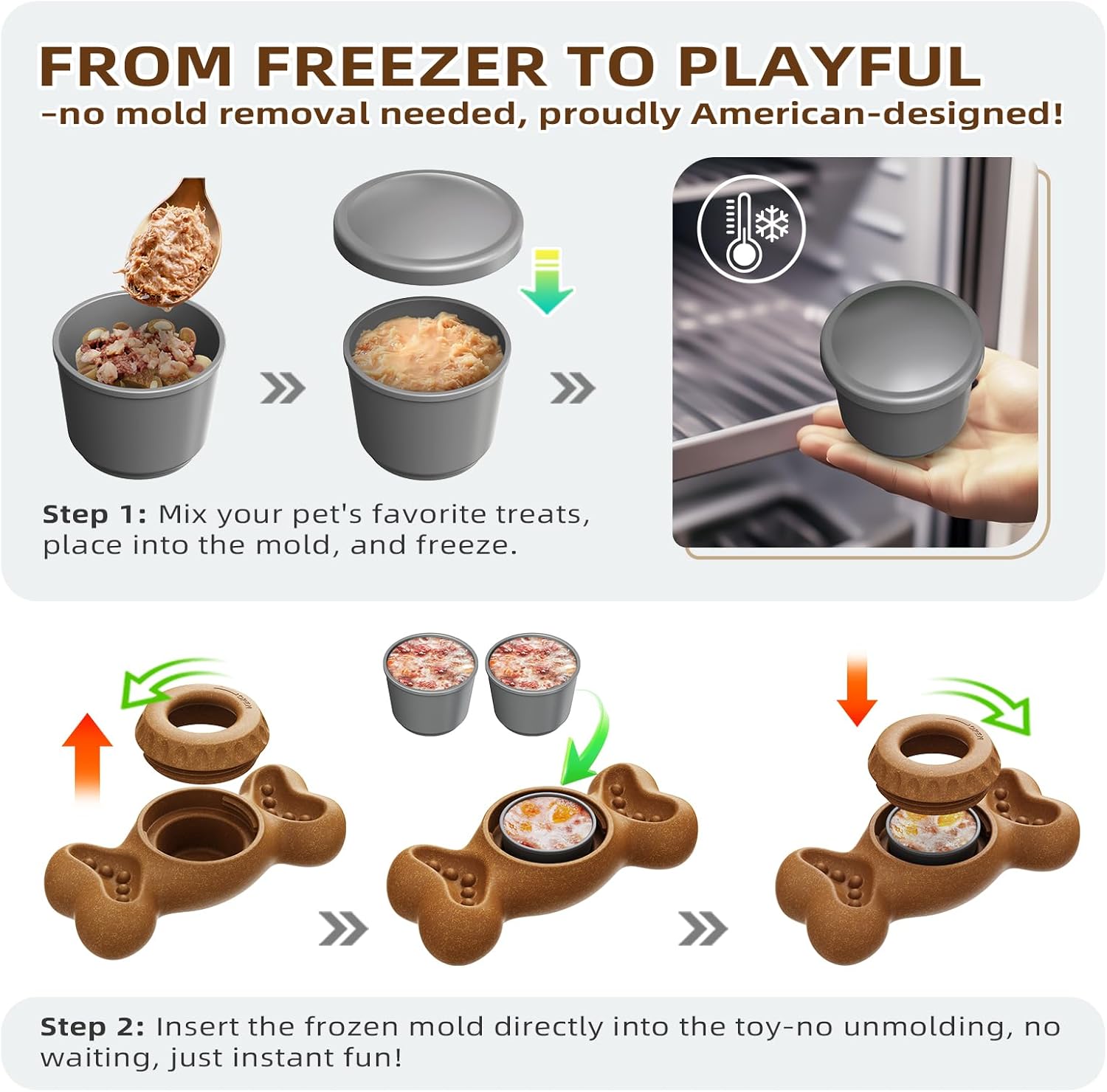 FROM FREEZER TO PLAYFUL
-no mold removal needed, proudly American-designed!

Step 1: Mix your pet's favorite treats, place into the mold, and freeze.

Step 2: Insert the frozen mold directly into the toy-no unmolding, no waiting, just instant fun!