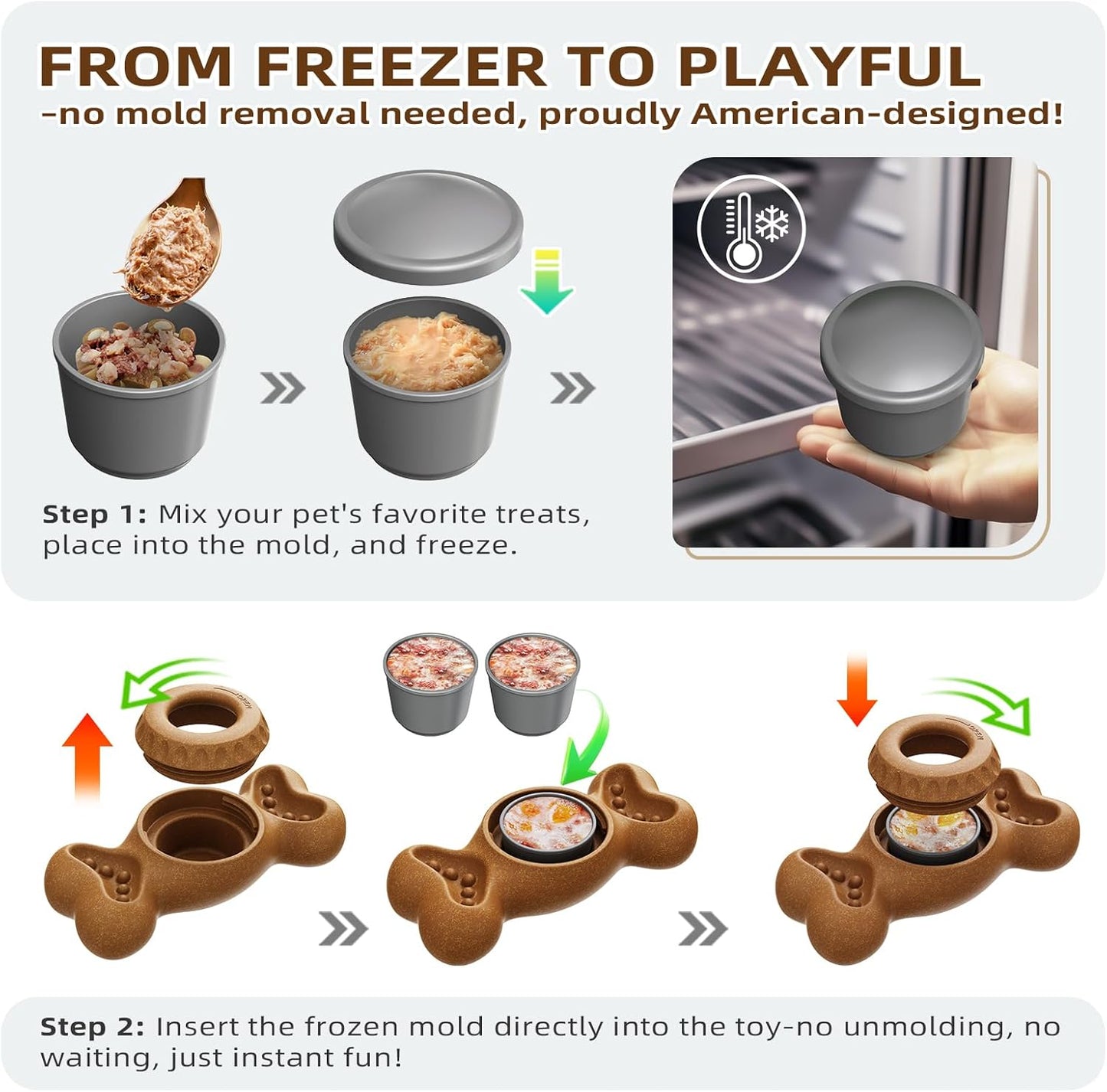 FROM FREEZER TO PLAYFUL
-no mold removal needed, proudly American-designed!

Step 1: Mix your pet's favorite treats, place into the mold, and freeze.

Step 2: Insert the frozen mold directly into the toy-no unmolding, no waiting, just instant fun!