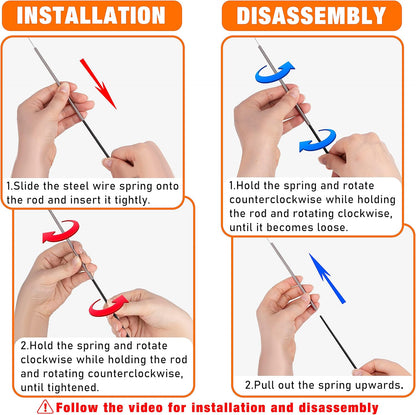 INSTALLATION

1.Slide the steel wire spring onto the rod and insert it tightly.

2.Hold the spring and rotate clockwise while holding the rod and rotating counterclockwise, until tightened.

DISASSEMBLY

1.Hold the spring and rotate counterclockwise while holding the rod and rotating clockwise, until it becomes loose.

2.Pull out the spring upwards.

Follow the video for installation and disassembly