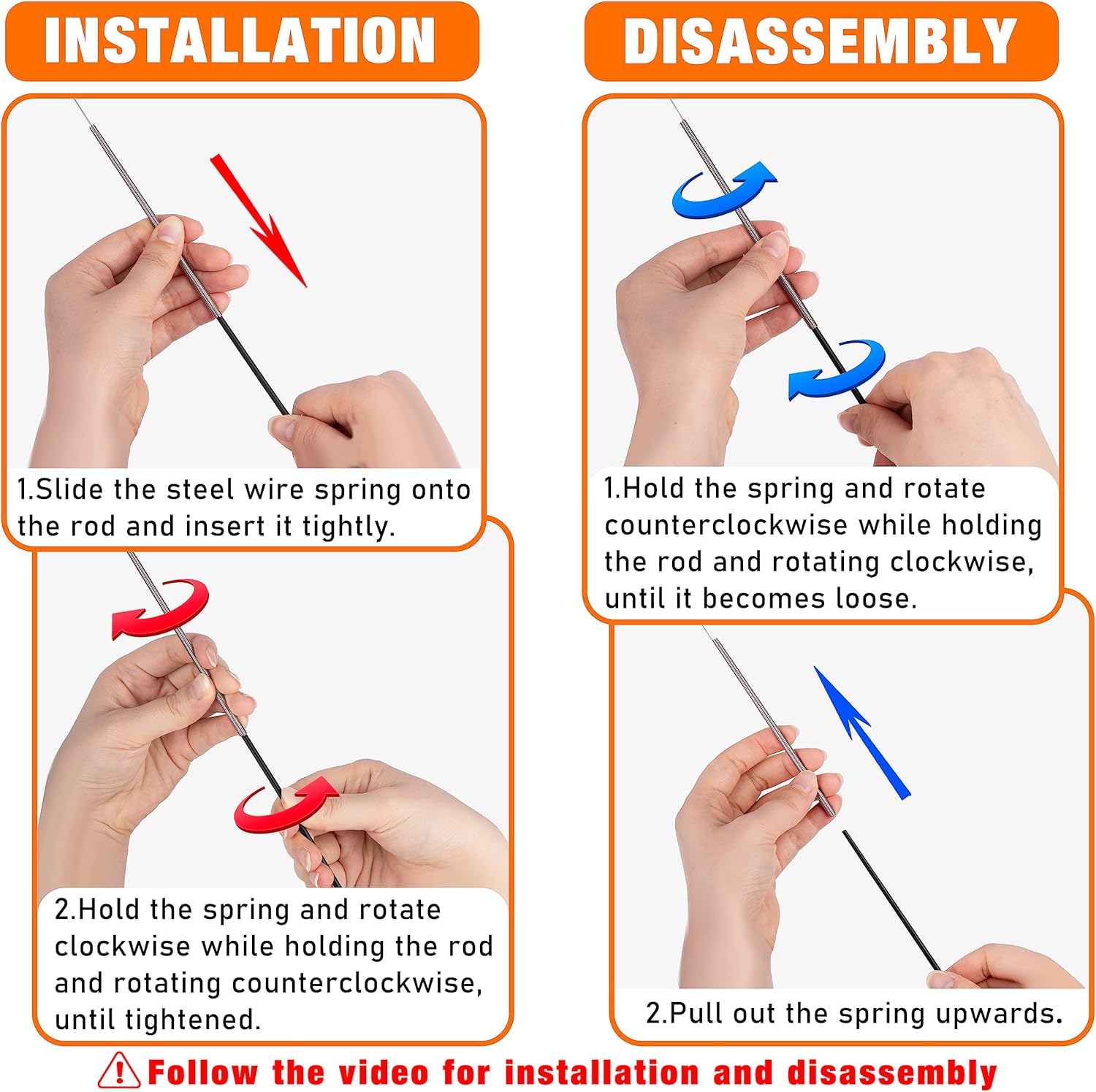 INSTALLATION

1.Slide the steel wire spring onto the rod and insert it tightly.

2.Hold the spring and rotate clockwise while holding the rod and rotating counterclockwise, until tightened.

DISASSEMBLY

1.Hold the spring and rotate counterclockwise while holding the rod and rotating clockwise, until it becomes loose.

2.Pull out the spring upwards.

Follow the video for installation and disassembly