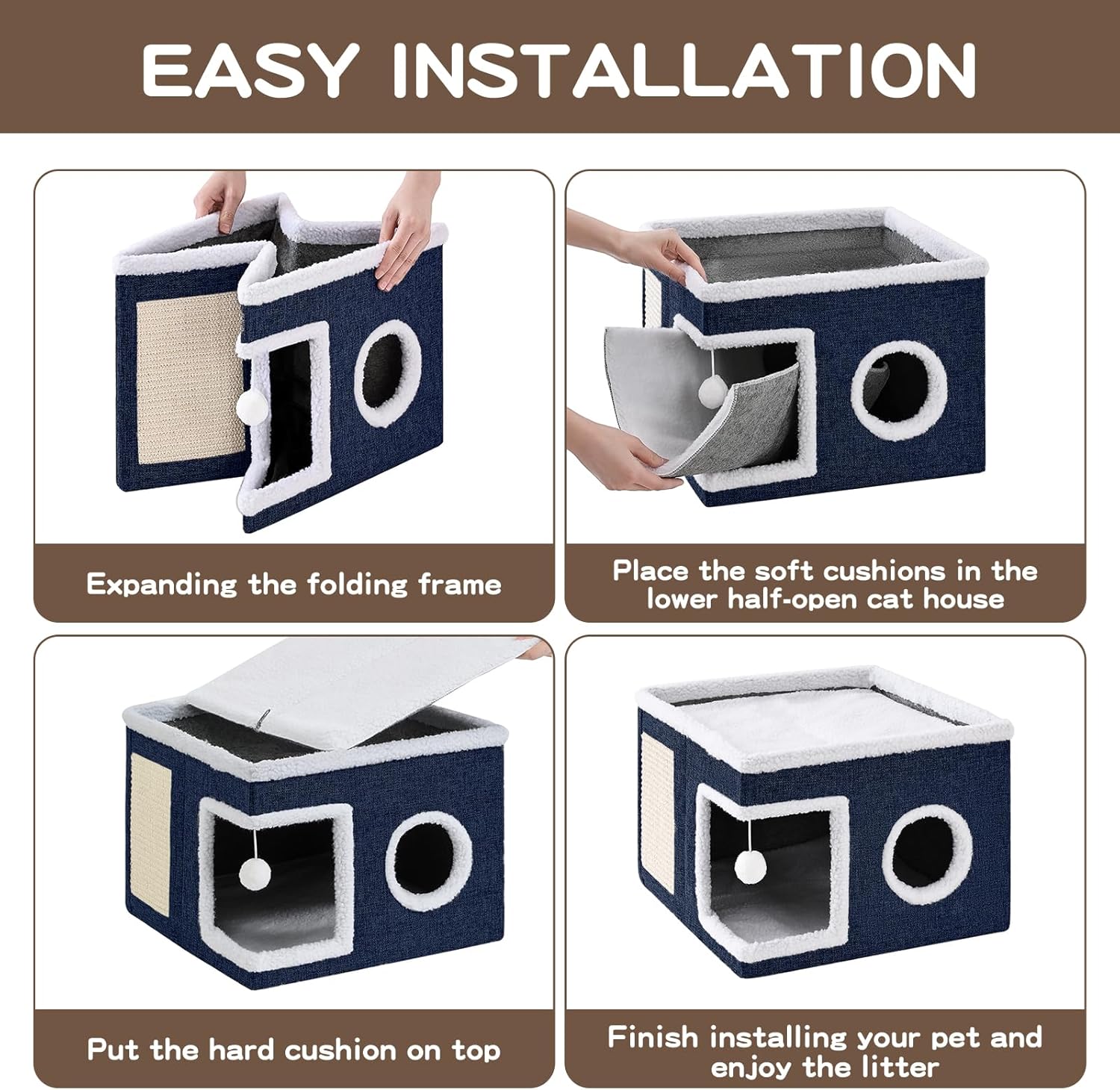 EASY INSTALLATION

Expanding the folding frame

Place the soft cushions in the lower half-open cat house

Put the hard cushion on top

Finish installing your pet and enjoy the litter