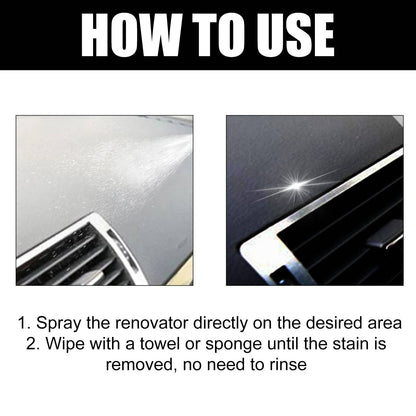 HOW TO USE

1. Spray the renovator directly on the desired area
2. Wipe with a towel or sponge until the stain is removed, no need to rinse