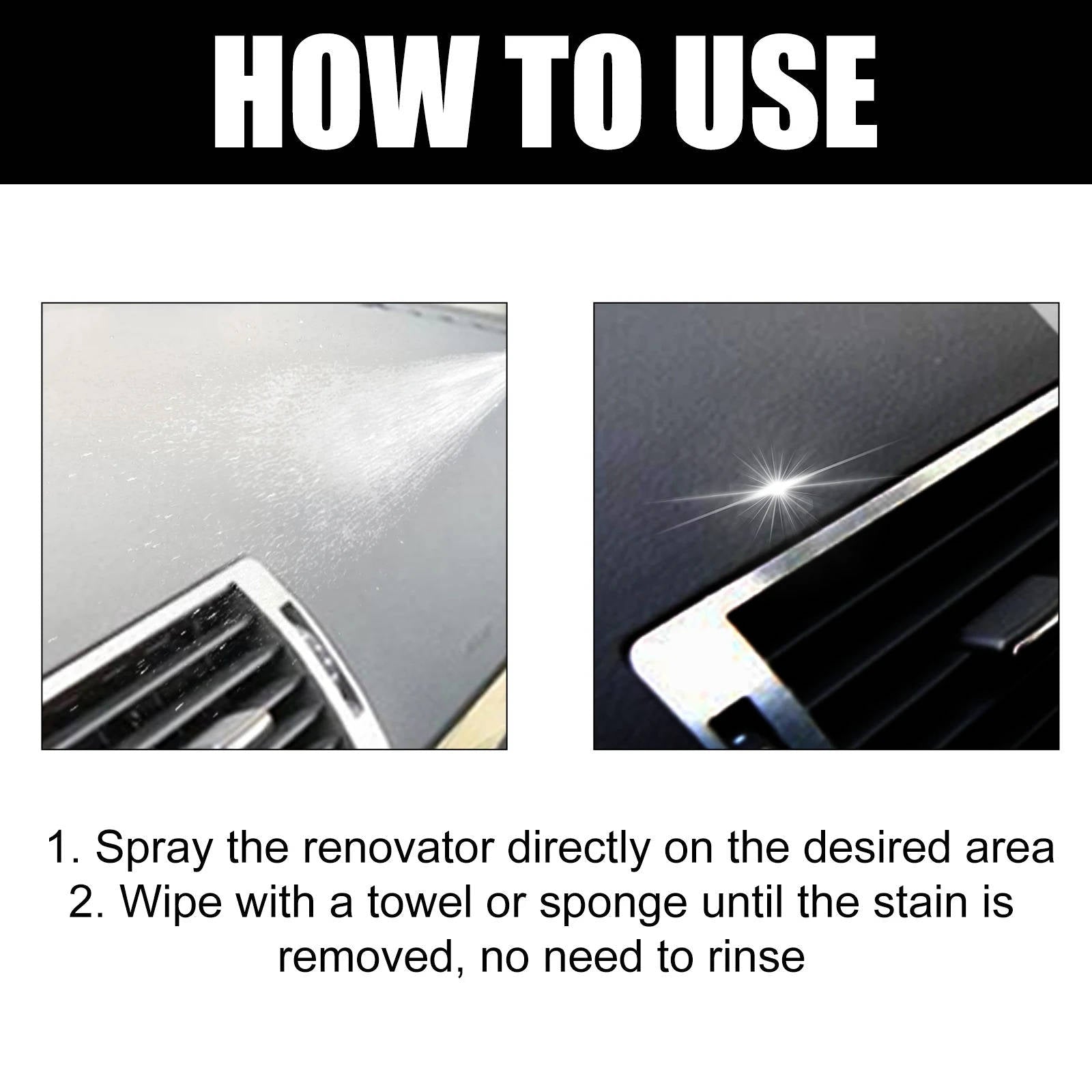 HOW TO USE

1. Spray the renovator directly on the desired area
2. Wipe with a towel or sponge until the stain is removed, no need to rinse