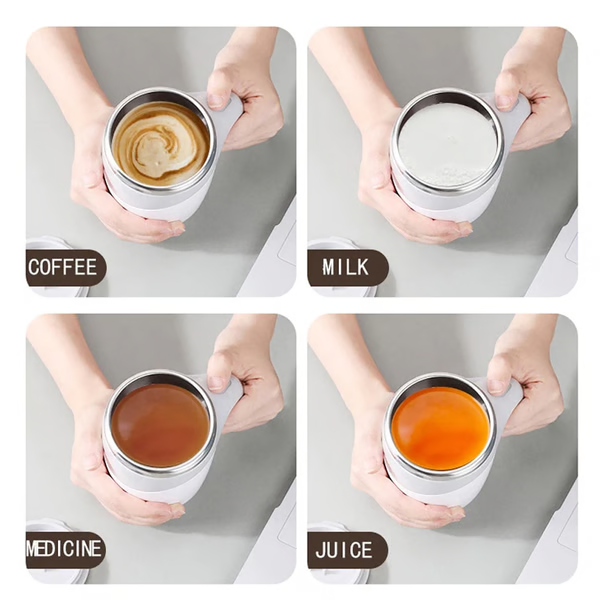 COFFEE

MILK

MEDICINE

JUICE