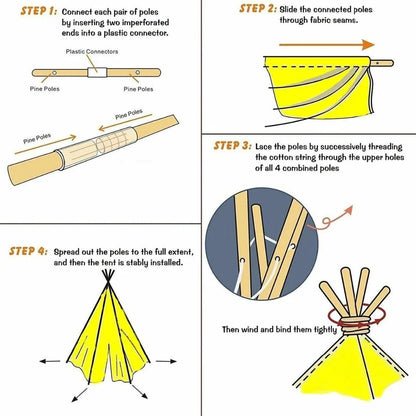 STEP 1: Connect each pair of poles by inserting two imperforated ends into a plastic connector.

Plastic Connectors

Pine Poles

Pine Poles

Pine Poles

Pine Poles

STEP 2: Slide the connected poles through fabric seams.

STEP 3: Lace the poles by successively threading the cotton string through the upper holes of all 4 combined poles

Then wind and bind them tightly

STEP 4: Spread out the poles to the full extent, and then the tent is stably installed.