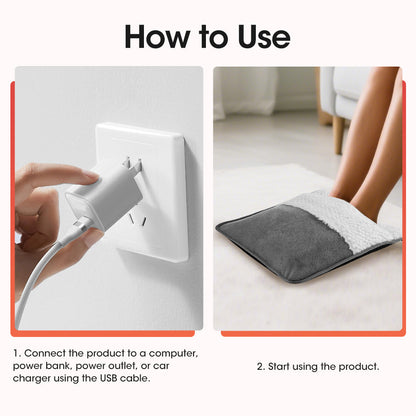 How to Use

1. Connect the product to a computer, power bank, power outlet, or car charger using the USB cable.

2. Start using the product.