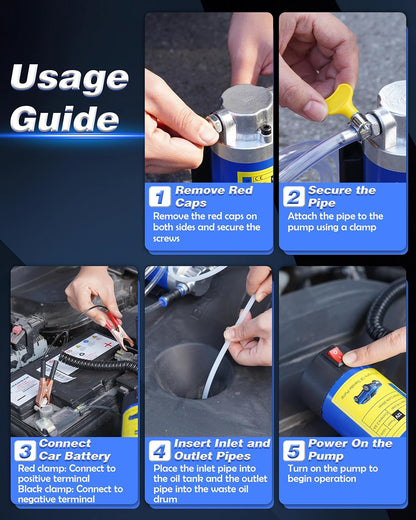 Usage Guide

1 Remove Red Caps
Remove the red caps on both sides and secure the screws

2 Secure the Pipe
Attach the pipe to the pump using a clamp

3 Connect Car Battery
Red clamp: Connect to positive terminal
Black clamp: Connect to negative terminal

4 Insert Inlet and Outlet Pipes
Place the inlet pipe into the oil tank and the outlet pipe into the waste oil drum

5 Power On the Pump
Turn on the pump to begin operation