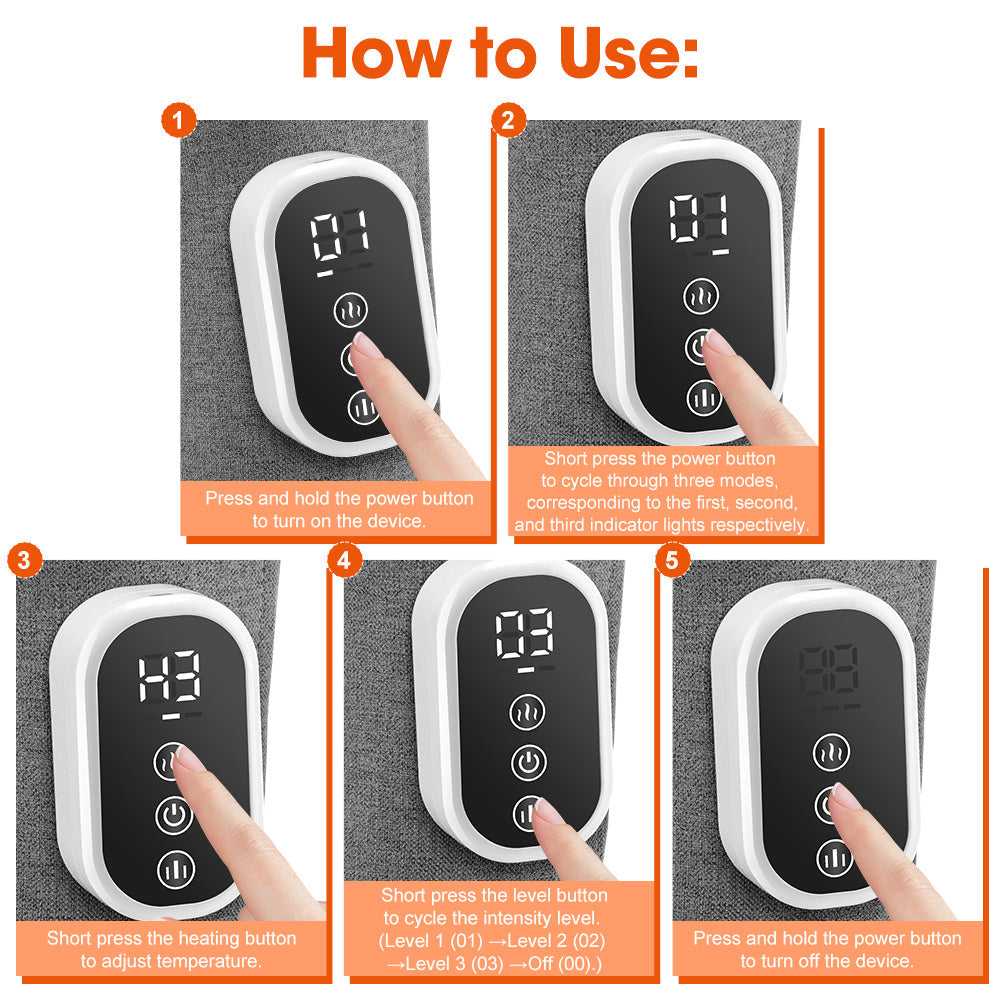 How to Use:

1
01
Press and hold the power button to turn on the device.

2
01
Short press the power button to cycle through three modes, corresponding to the first, second, and third indicator lights respectively.

3
H3
Short press the heating button to adjust temperature.

4
03
Short press the level button to cycle the intensity level. (Level 1 (01) →Level 2 (02) →Level 3 (03) →Off (00).)

5
Press and hold the power button to turn off the device.