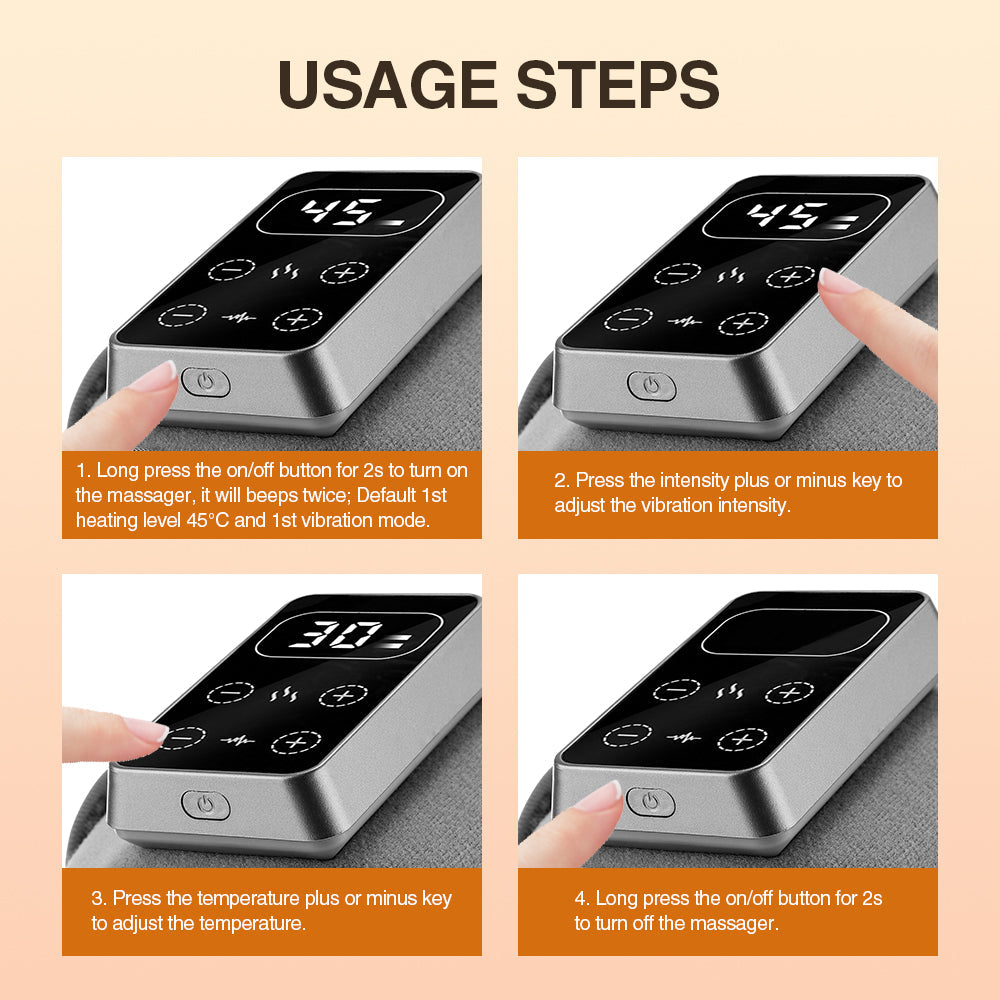 USAGE STEPS

45

1. Long press the on/off button for 2s to turn on the massager, it will beeps twice; Default 1st heating level 45°C and 1st vibration mode.

45

2. Press the intensity plus or minus key to adjust the vibration intensity.

30

3. Press the temperature plus or minus key to adjust the temperature.

4. Long press the on/off button for 2s to turn off the massager.