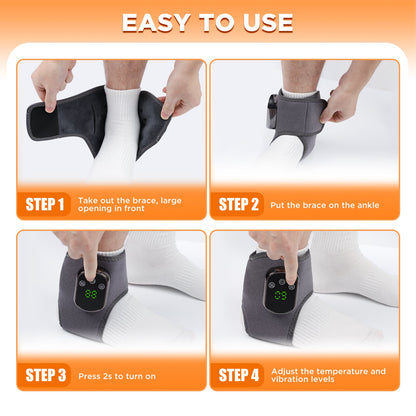 EASY TO USE

STEP 1 Take out the brace, large opening in front

STEP 2 Put the brace on the ankle

88

STEP 3 Press 2s to turn on

09

STEP 4 Adjust the temperature and vibration levels