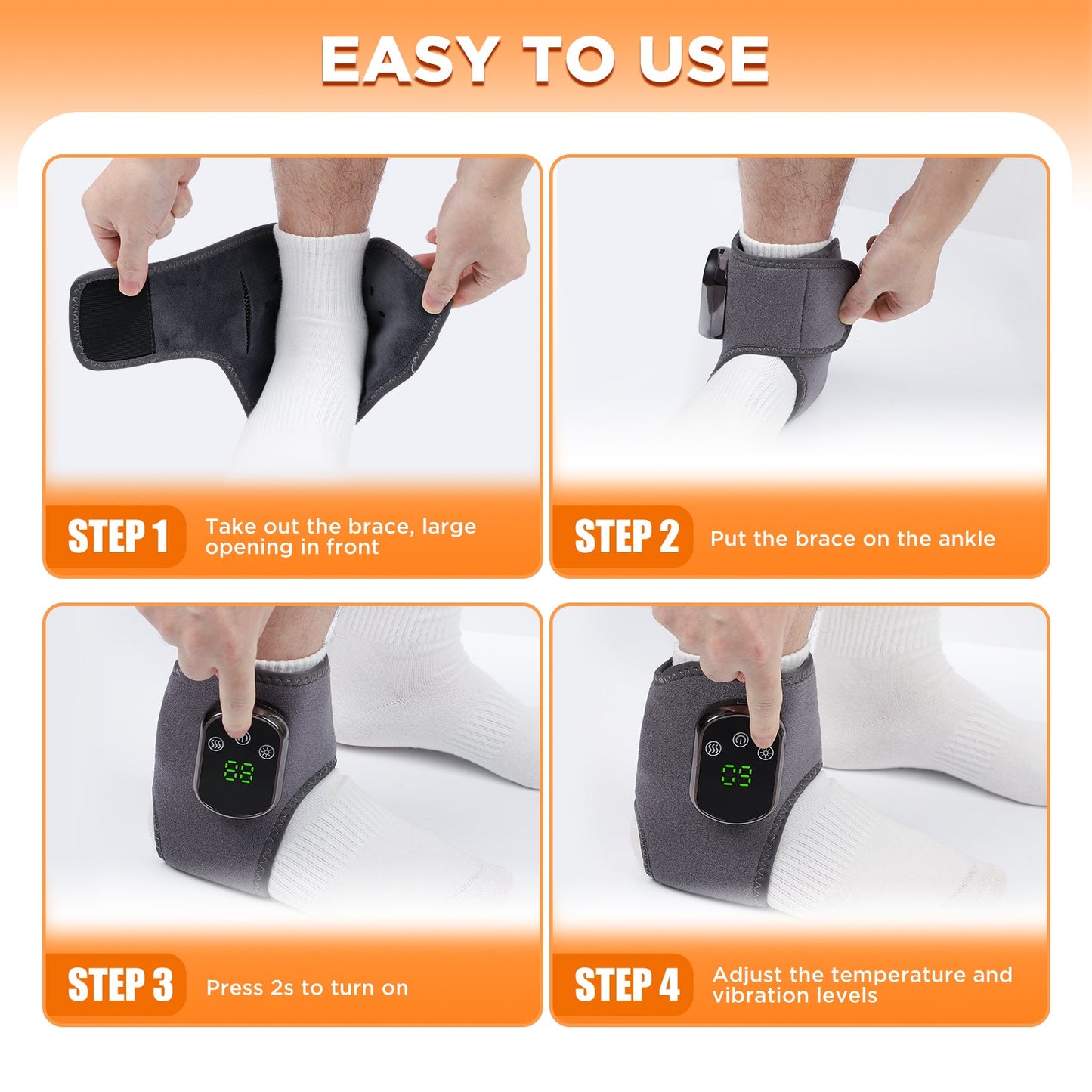 EASY TO USE

STEP 1 Take out the brace, large opening in front

STEP 2 Put the brace on the ankle

88

STEP 3 Press 2s to turn on

03

STEP 4 Adjust the temperature and vibration levels